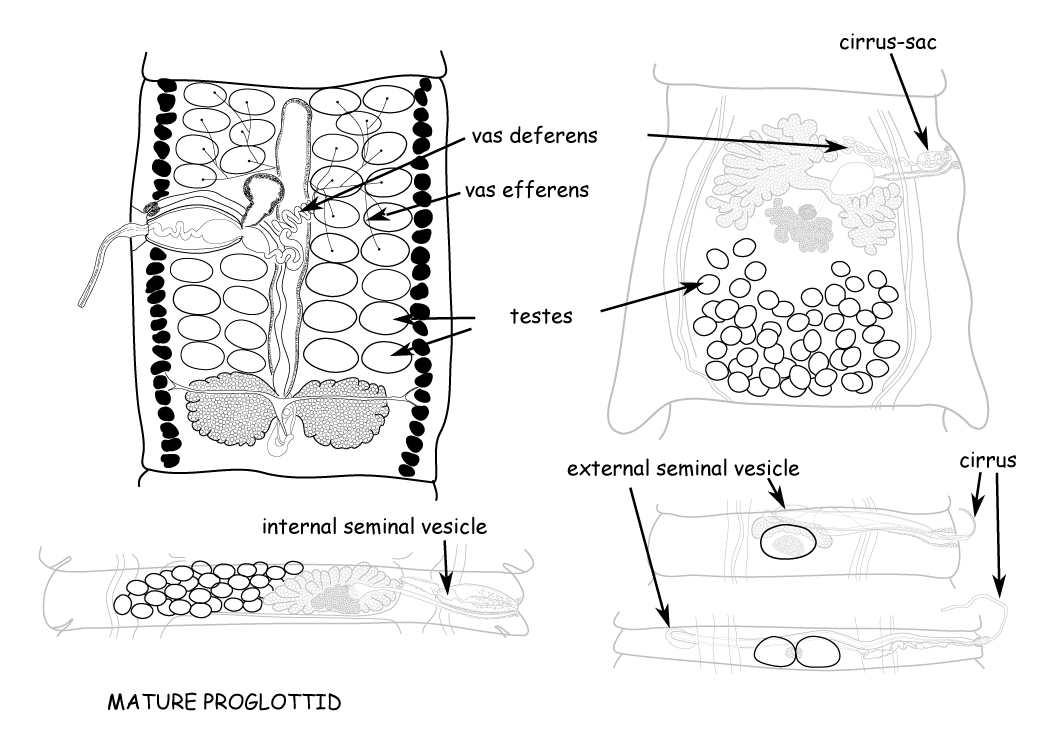 cirrus-sac

vas deferens

vas efferens

testes

external seminal vesicle

cirrus

internal seminal vesicle

MATURE PROGLOTTID